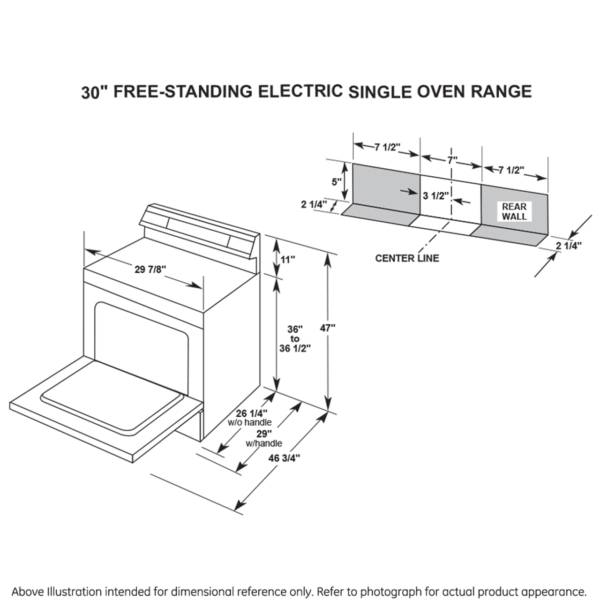 30" FREE-STANDING ELECTRIC SINGLE OVEN RANGE

7 1/2"
7"
7 1/2"
5"
3 1/2"
2 1/4"
REAR WALL
2 1/4"
CENTER LINE

29 7/8"
11"
36" to 36 1/2"
47"
26 1/4" w/o handle
29" w/handle
46 3/4"

Above Illustration intended for dimensional reference only. Refer to photograph for actual product appearance.